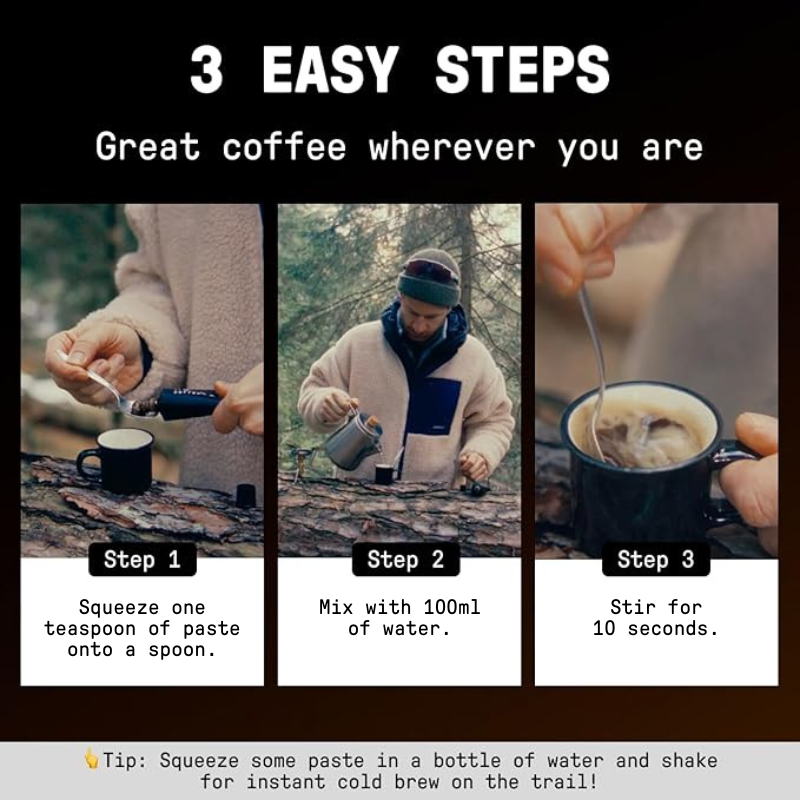 3 EASY STEPS

Great coffee wherever you are

Step 1

Squeeze one teaspoon of paste onto a spoon.

Step 2

Mix with 100ml of water.

Step 3

Stir for 10 seconds.

👆Tip: Squeeze some paste in a bottle of water and shake for instant cold brew on the trail!